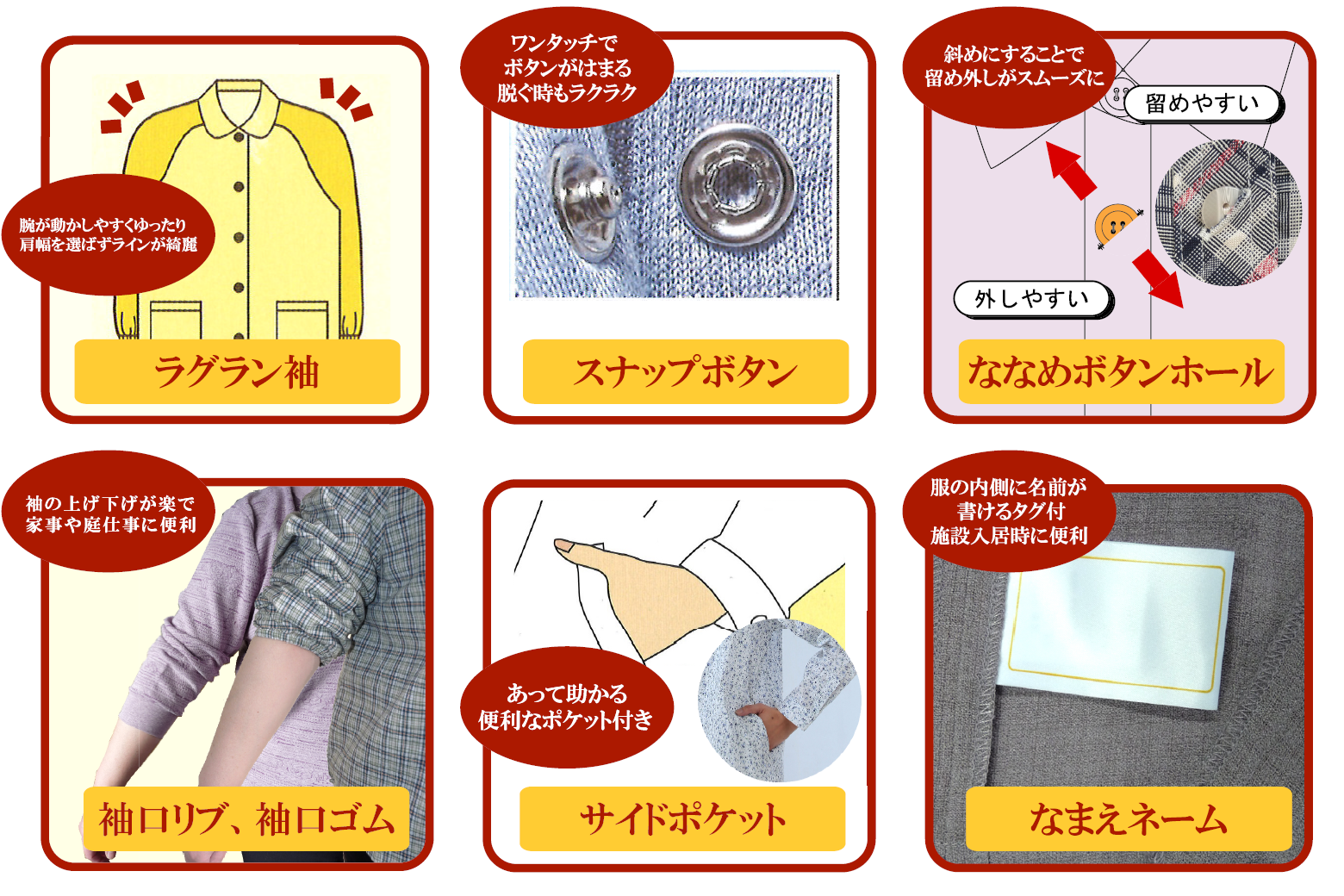 腕が動かしやすくゆったり
肩幅を選ばずラインが綺麗

ラグラン袖

ワンタッチで
ボタンがはまる
脱ぐ時もラクラク

スナップボタン

斜めにすることで
留め外しがスムーズに

留めやすい

外しやすい

ななめボタンホール

袖の上げ下げが楽で
家事や庭仕事に便利

袖口リブ、袖口ゴム

あって助かる
便利なポケット付き

サイドポケット

服の内側に名前が
書けるタグ付
施設入居時に便利

なまえネーム